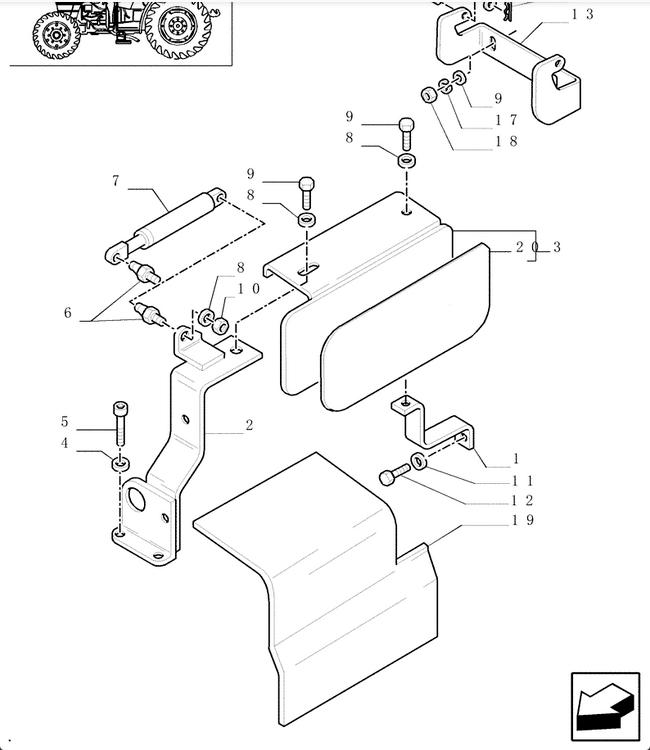 13
9
17
18
9
8
9
8
7
20
3
8
10
6
5
4
2
1
11
12
19