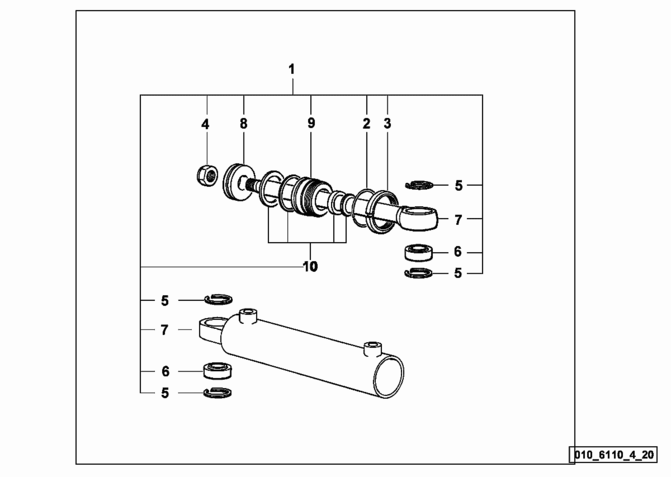 1
4
8
9
2
3
5
7
6
5
10
5
7
6
5
010_6110_4_20