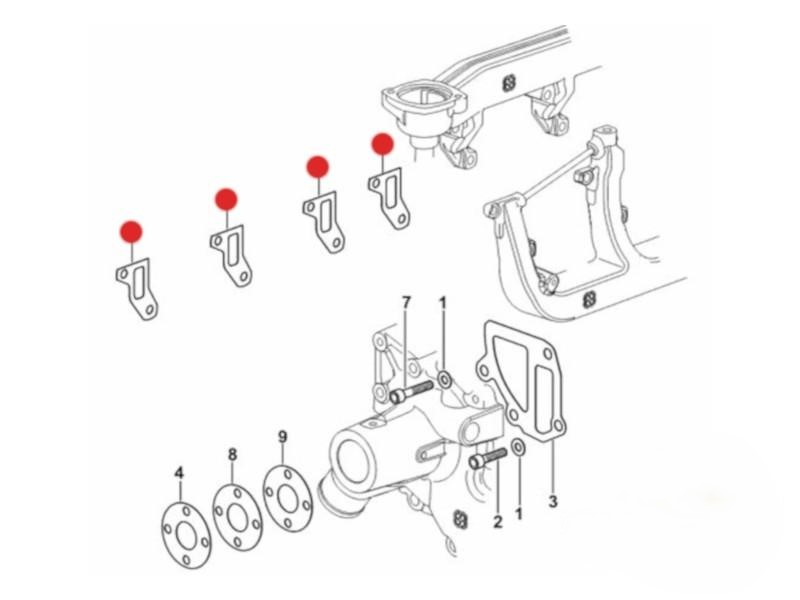 7
1
4
8
9
2
1
3