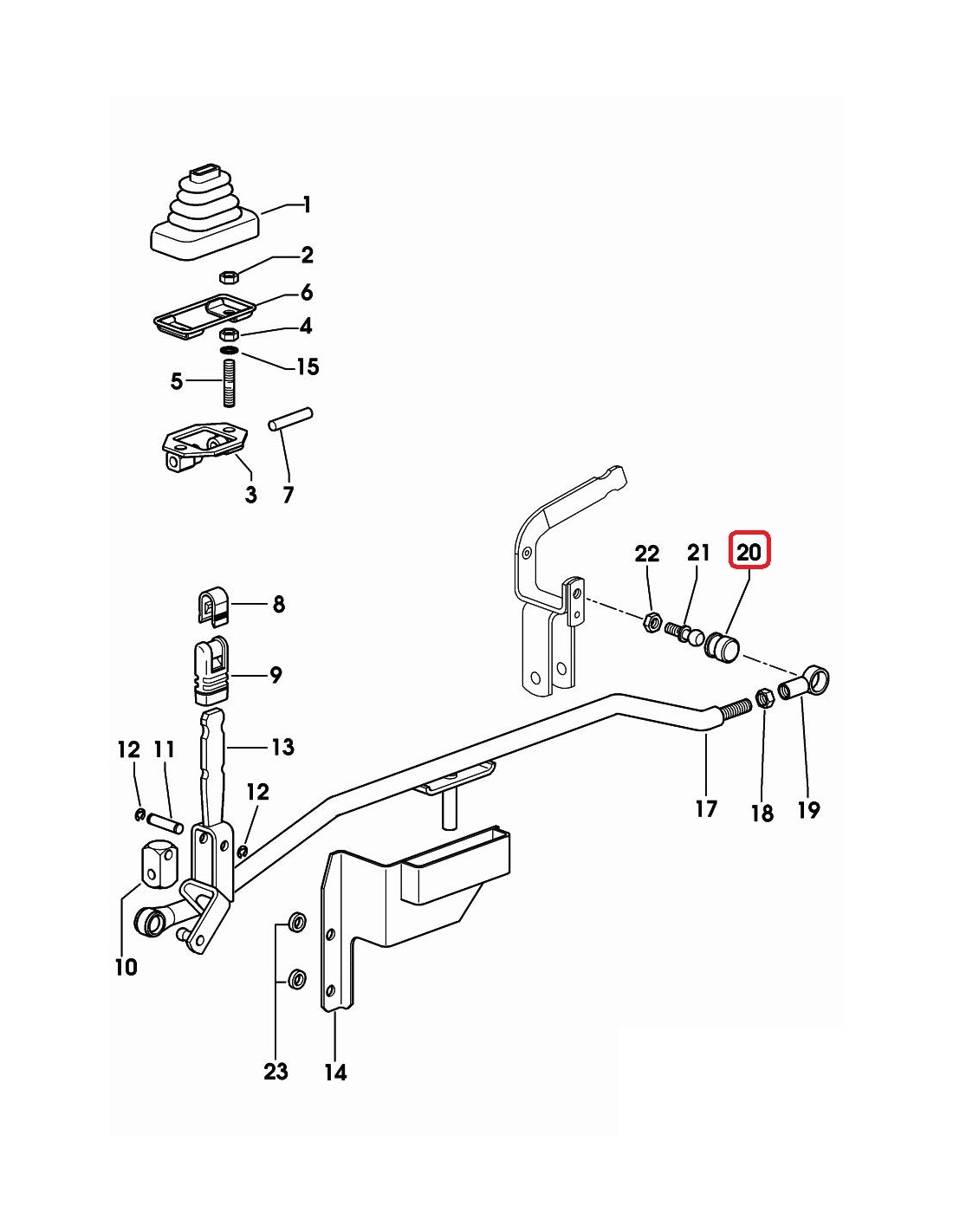 1
2
6
4
15
5
3
7
22
21
20
8
9
13
12
11
12
17
18
19
10
23
14