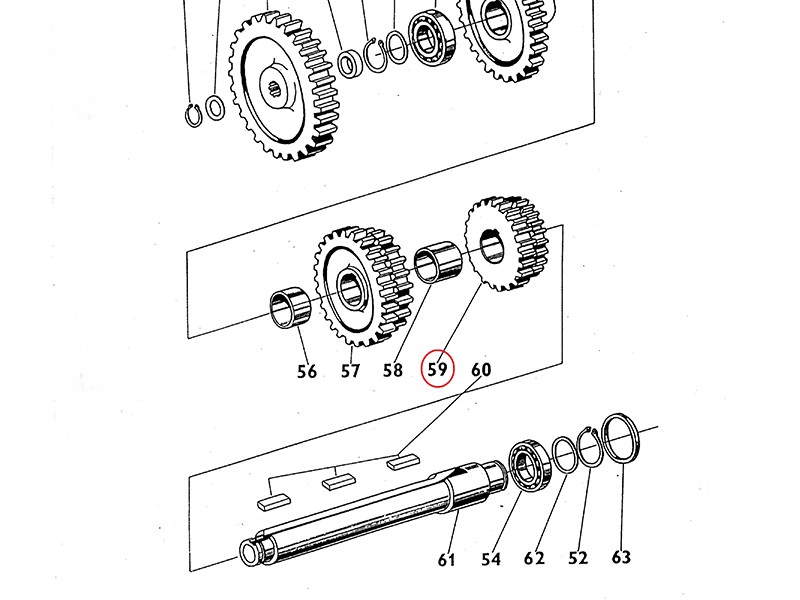 56 57 58 59 60

61 54 62 52 63