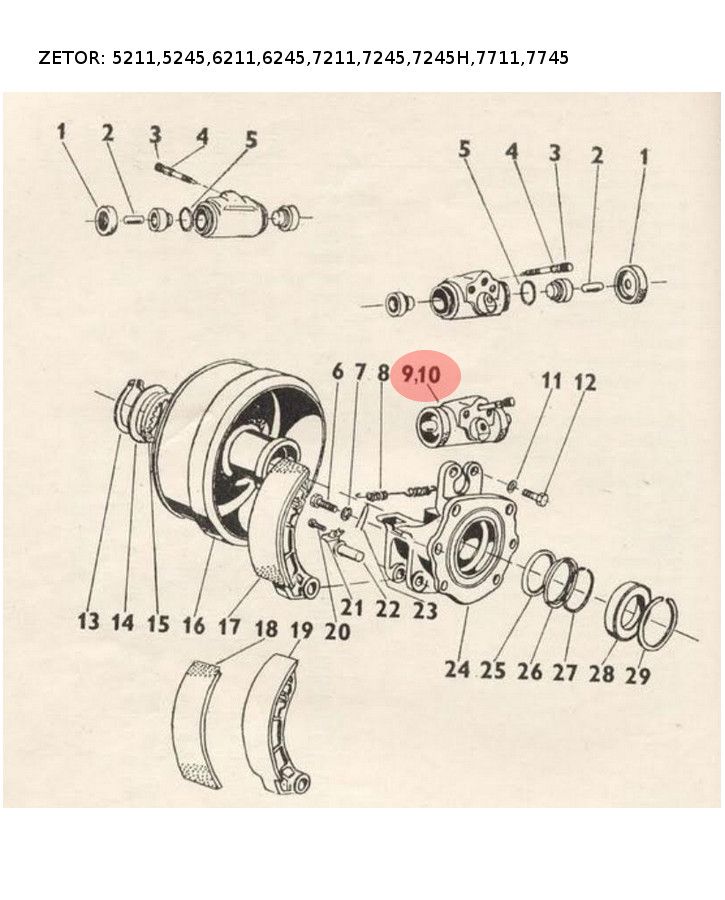 ZETOR: 5211,5245,6211,6245,7211,7245,7245H,7711,7745

1 2 3 4 5

5 4 3 2 1

6 7 8 9,10 11 12

13 14 15 16 17 18 19 20 21 22 23

24 25 26 27 28 29