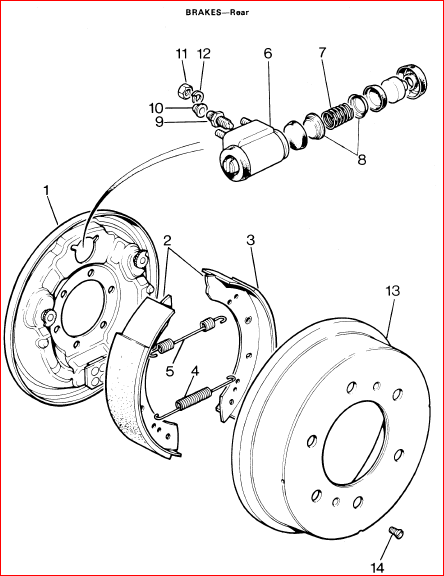 BRAKES—Rear

11
12
6
7
10
9
8
1
2
3
13
5
4
14