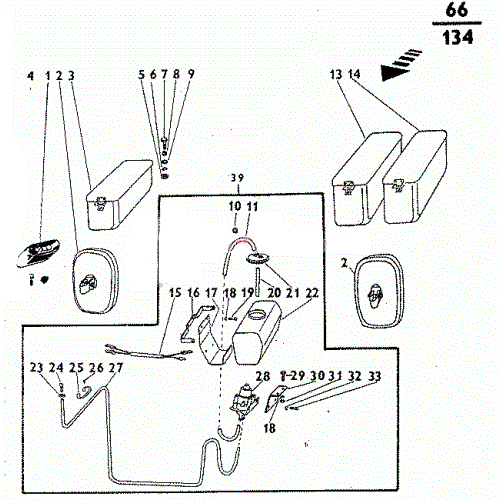 $\frac{66}{134}$

4 1 2 3

5 6 7 8 9

13 14

39

10 11

2

15 16 17 18 19 20 21 22

23 24 25 26 27

28

29 30 31 32 33

18