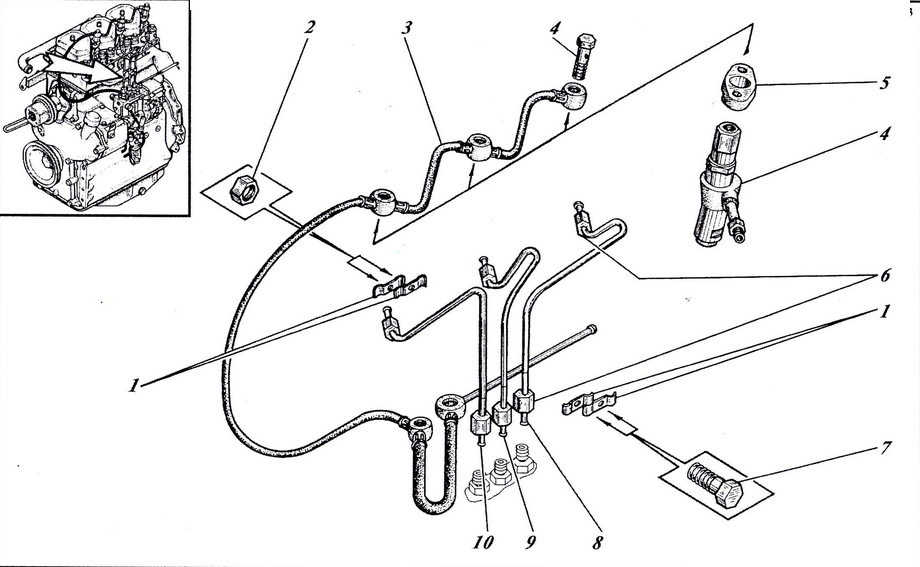 2
3
4
5
4
6
1
1
7
10
9
8