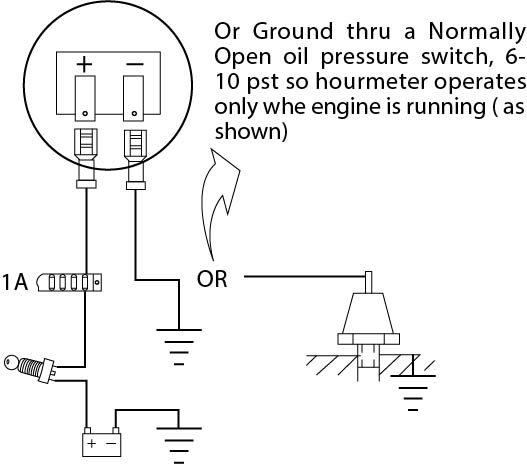 + −

Or Ground thru a Normally Open oil pressure switch, 6-10 pst so hourmeter operates only whe engine is running ( as shown)

1A

OR

+ −