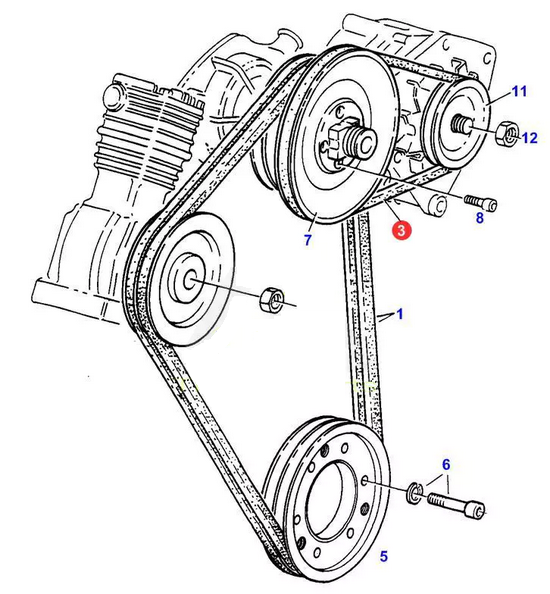 11
12
8
3
7
1
6
5