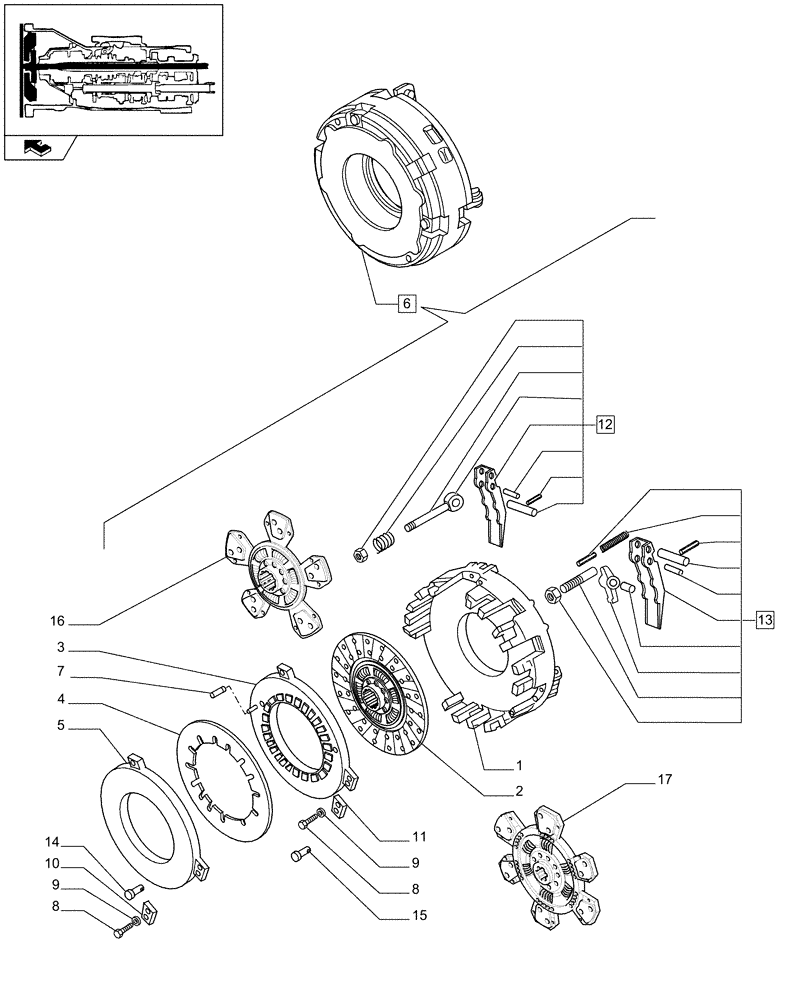 6
12
13
16
3
7
4
5
1
2
17
11
9
8
15
14
10
9
8