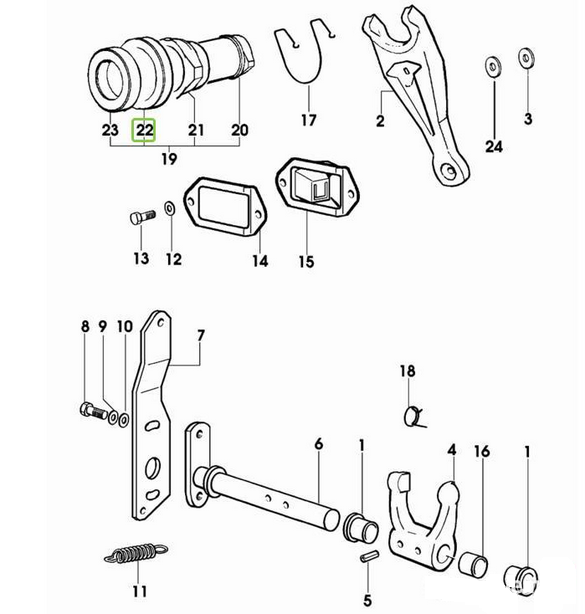 23 22 21 20
19
17
2
24
3
13 12
14
15
8 9 10
7
18
6
1
4
16
1
11
5