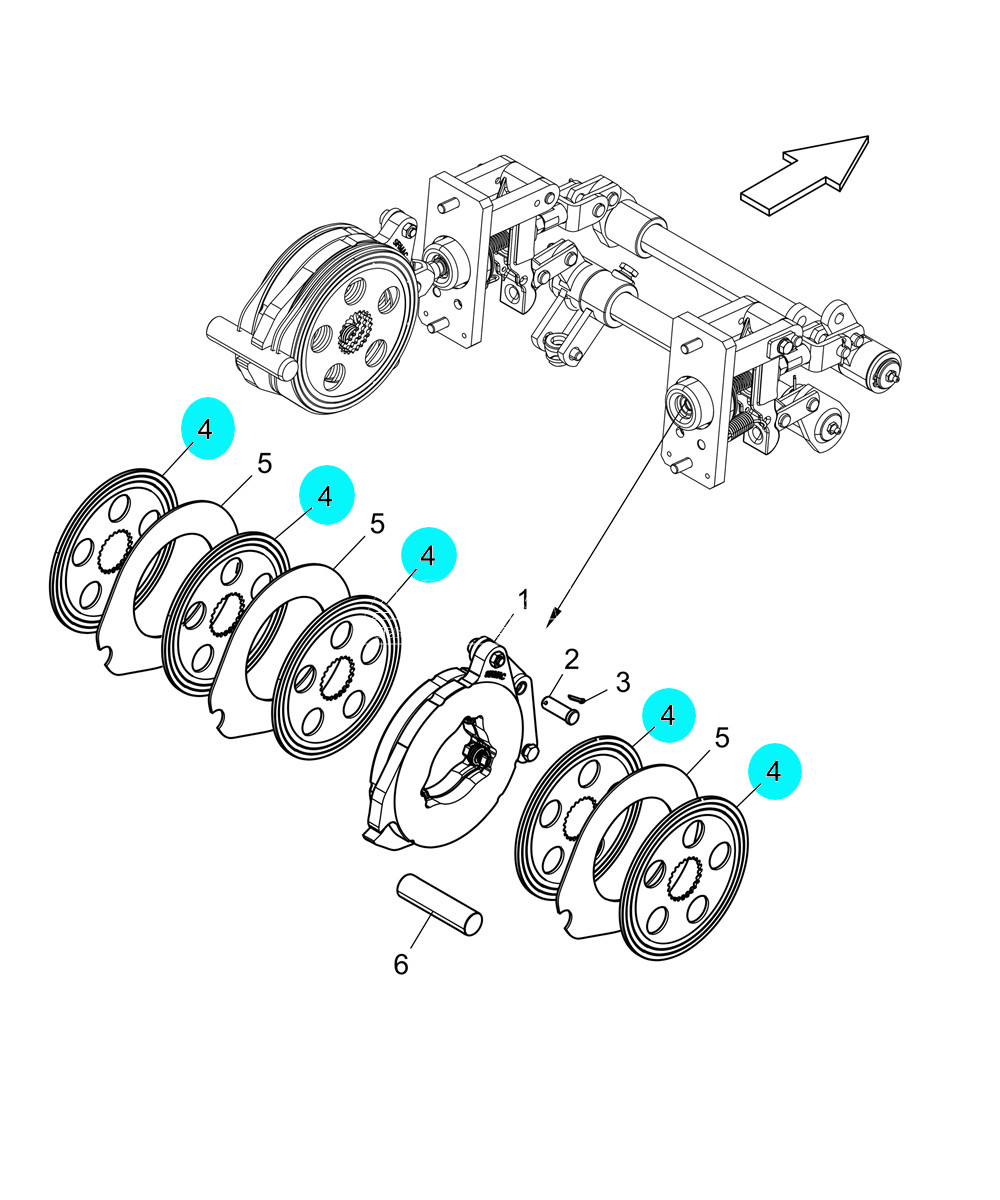 4
5
4
5
4
1
2
3
4
5
4
6