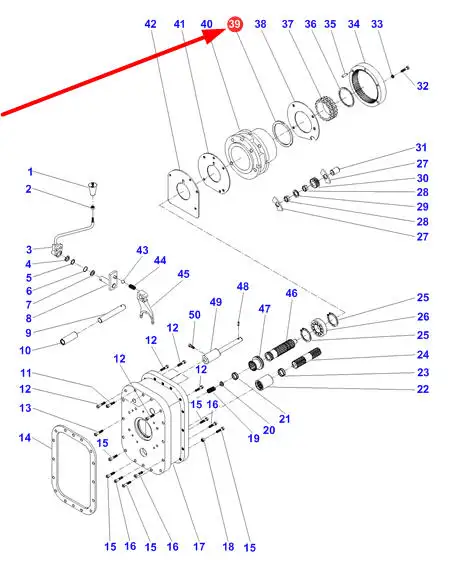 42 41 40 39 38 37 36 35 34 33

32

31
27
30
28
29
28
27

1
2
3
4
5
6
7
8
9
10

43
44
45

48
49
50
47
46

25
26
25
24
23
22

12
12
12
12

11
12
13
14

15
16
15

21
20
19

15 16 15 16 17 18 15