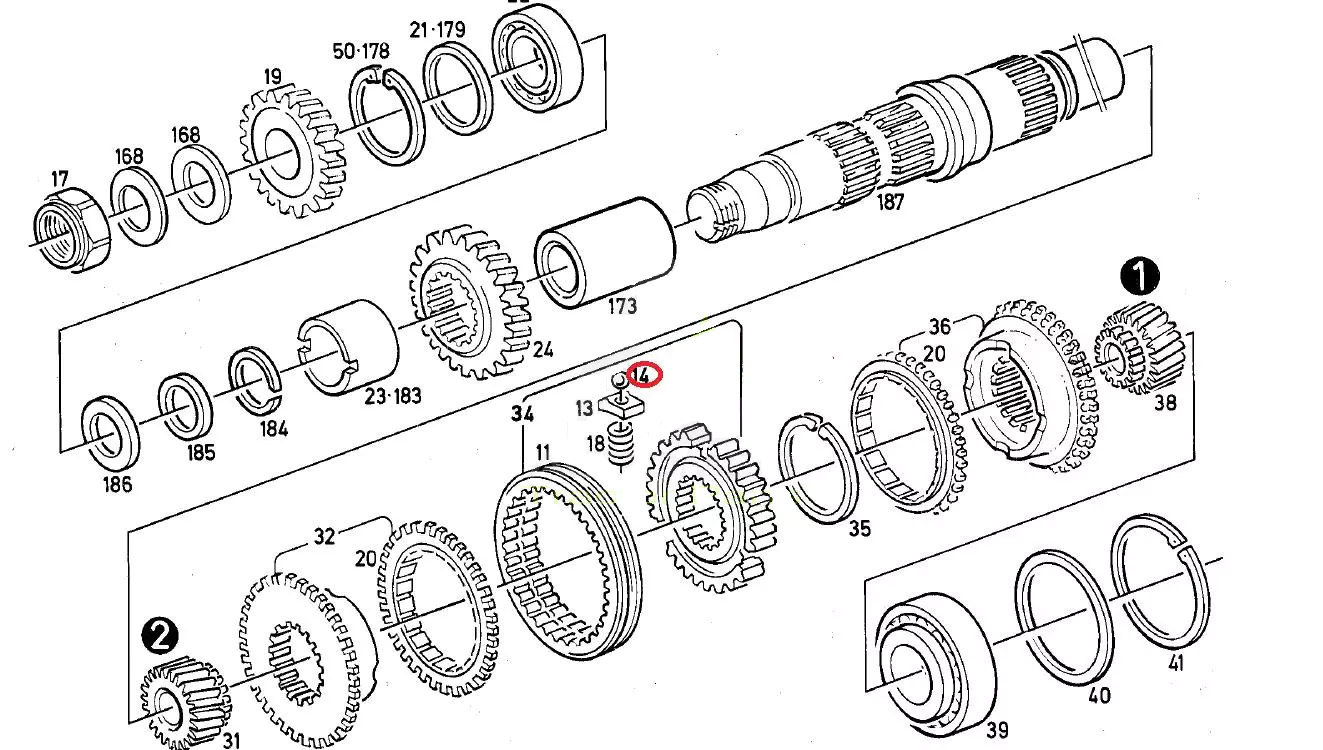 50·178
21·179
19
168
168
17
187
173
24
23·183
184
185
186
1
36
20
38
14
13
18
34
11
35
32
20
2
31
39
40
41