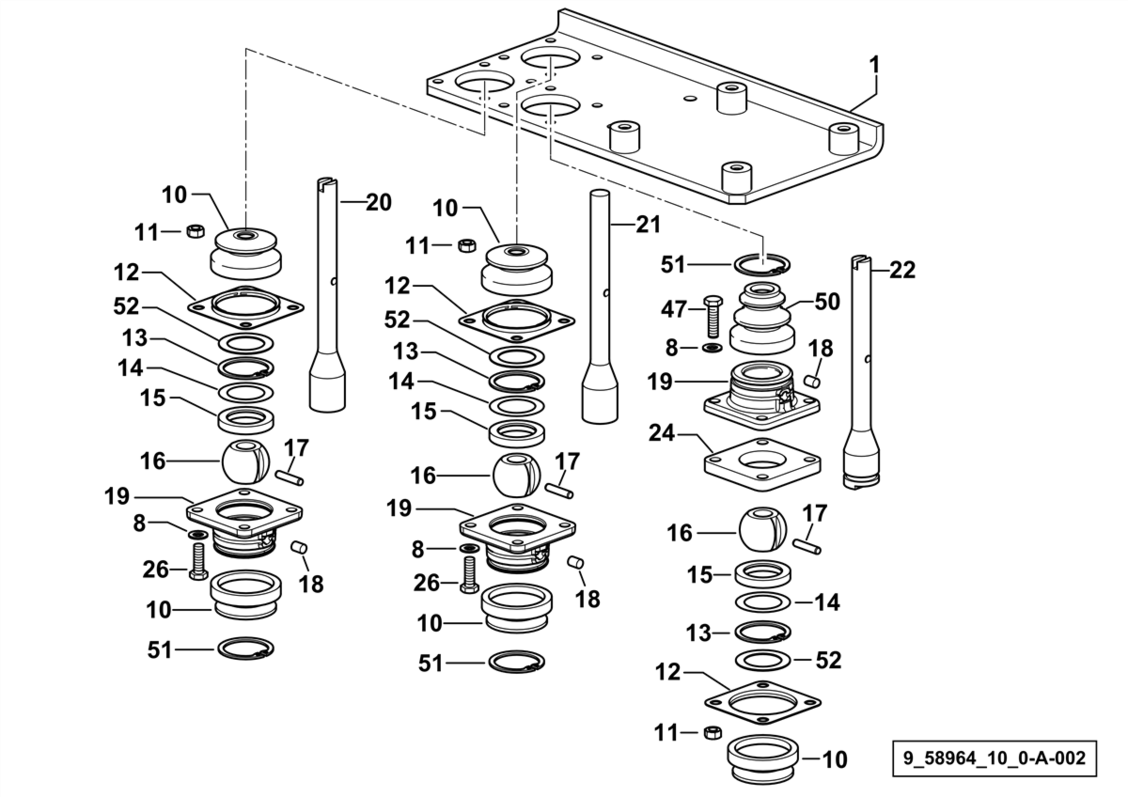 1
10
11
20
12
52
13
14
15
16
17
19
8
26
18
10
51
10
11
21
12
52
13
14
15
16
17
19
8
26
18
10
51
51
22
47
50
8
18
19
24
16
17
15
14
13
52
12
11
10
9_58964_10_0-A-002