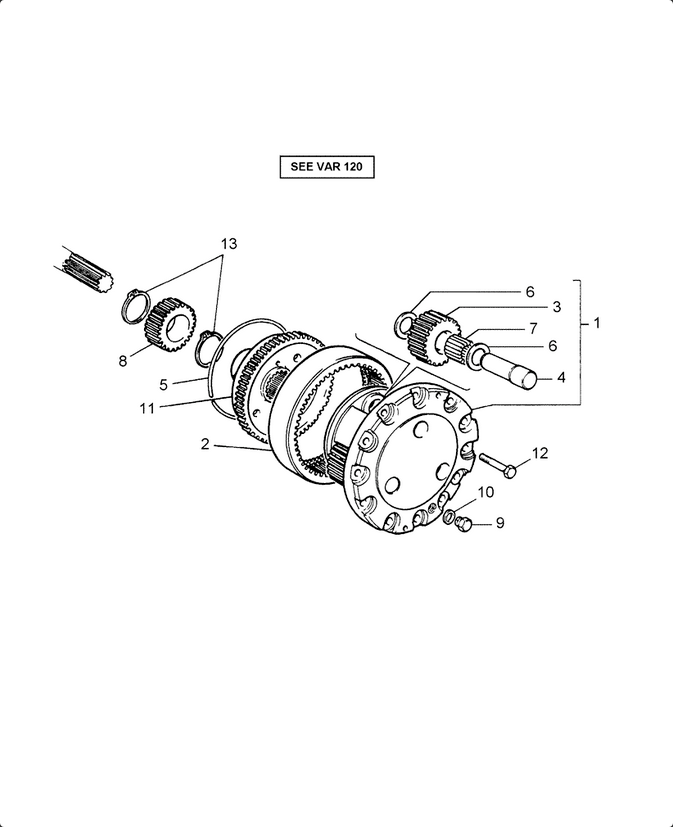 SEE VAR 120

13

6

3

1

7

6

4

8

5

11

2

12

10

9