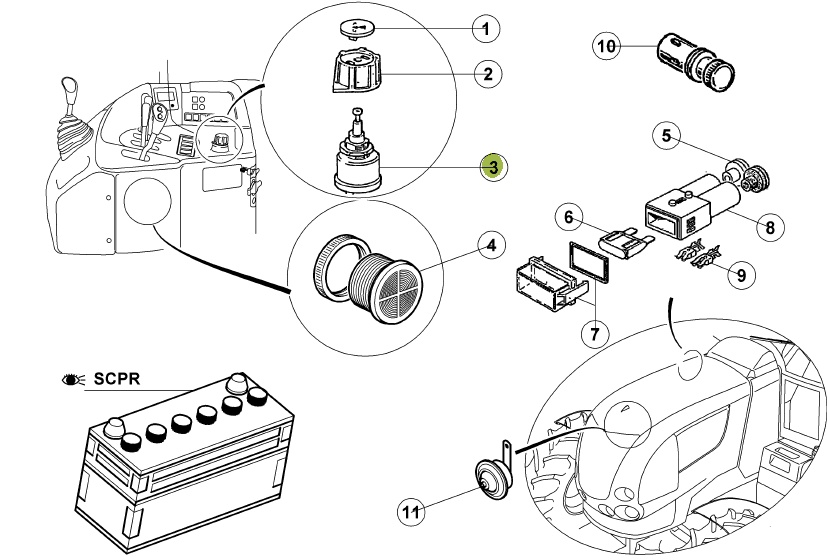 1
2
3
4
10
5
6
8
9
7
SCPR
11