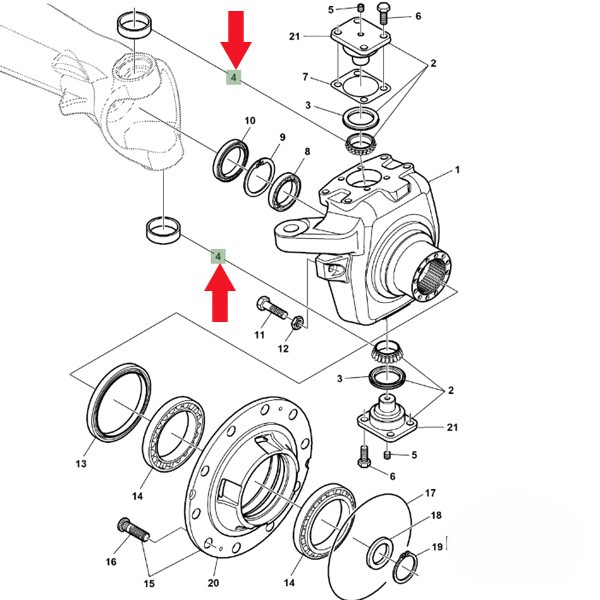 5
6
21
2
4
7
3
10
9
8
1
4
11
12
3
2
21
5
6
13
14
17
18
19
16
15
20
14