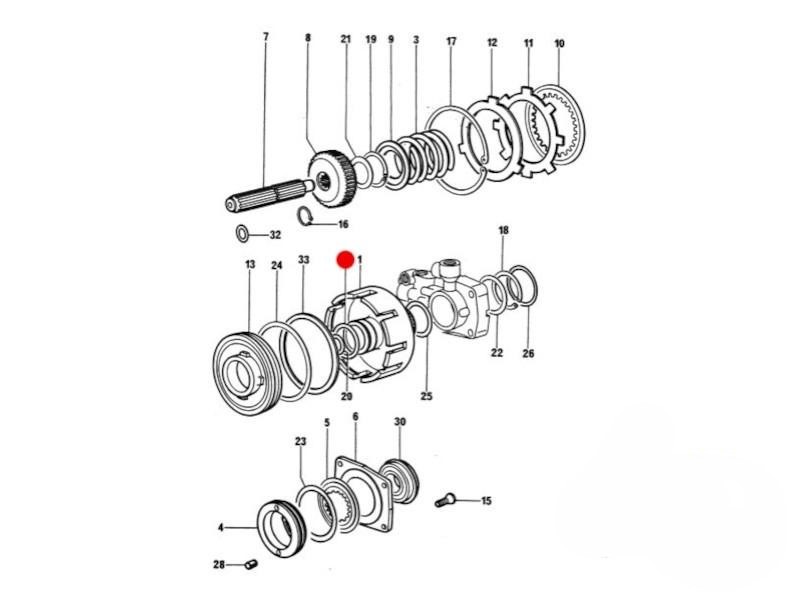 7
8
21
19
9
3
17
12
11
10
16
32
13
24
33
1
18
22
26
20
25
23
5
6
30
15
4
28