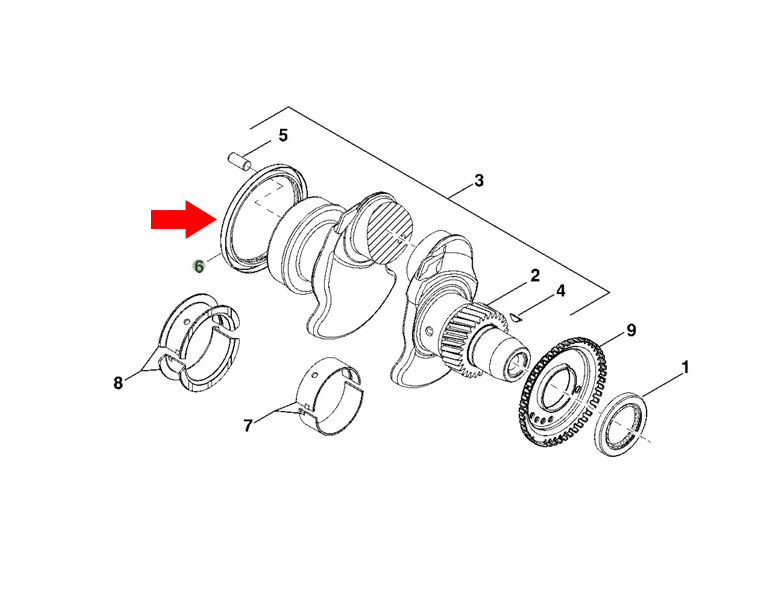 5
3
6
2
4
9
8
1
7