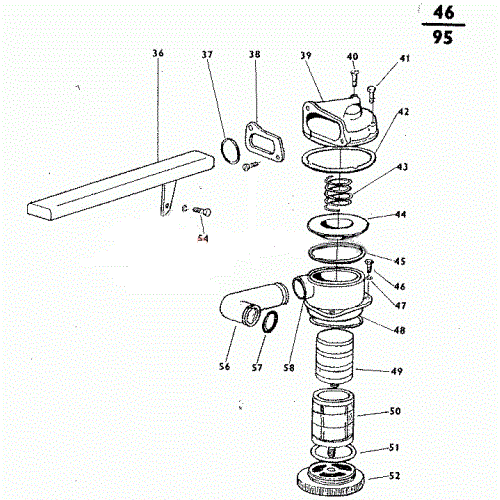 $\frac{46}{95}$

36
37
38
39
40
41
42
43
44
45
46
47
48
49
50
51
52
54
56
57
58