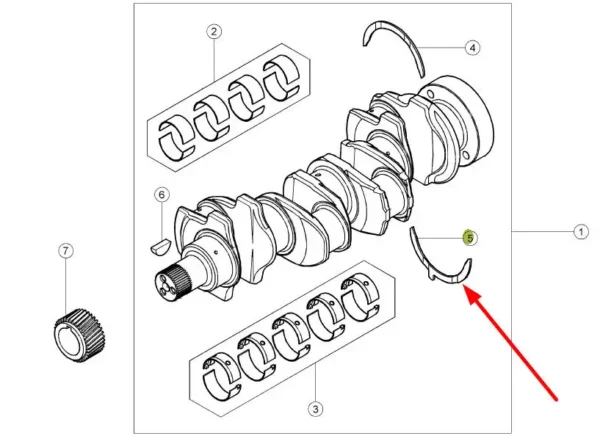 2
4
6
5
1
7
3