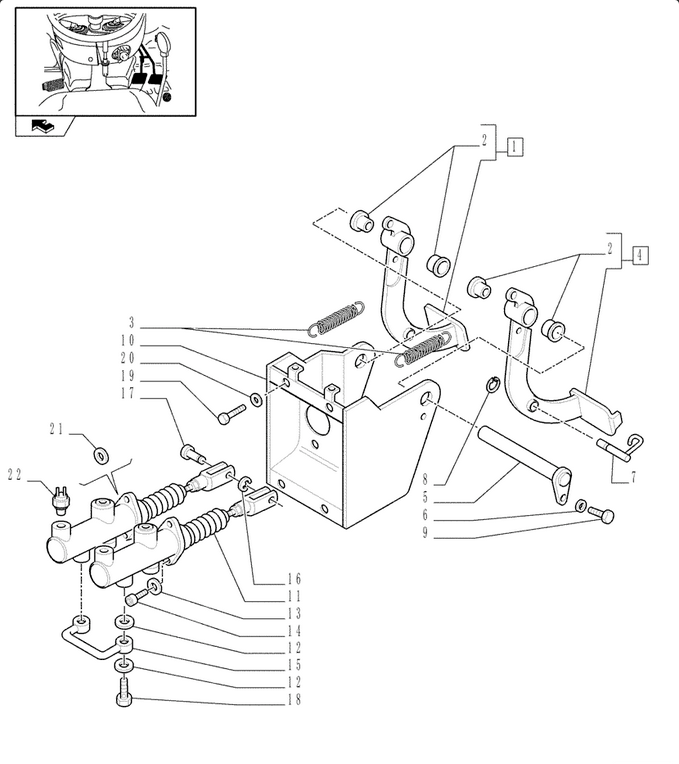 2
1
2
4
3
10
20
19
17
21
22
8
5
6
9
7
16
11
13
14
12
15
12
18