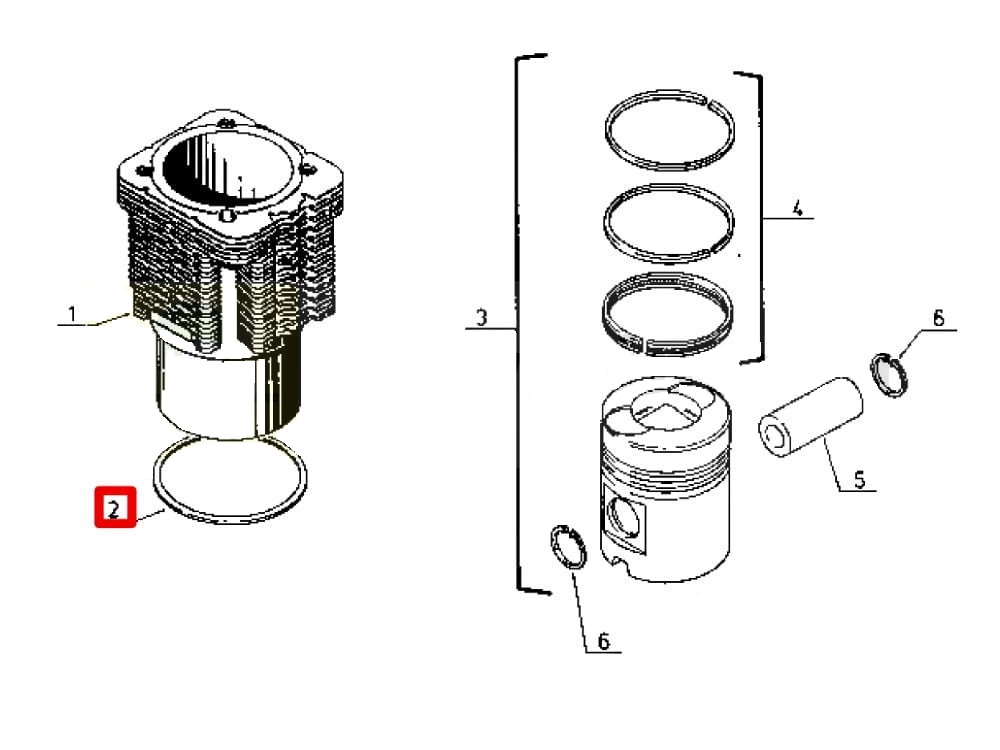 1
2
3
4
6
5
6